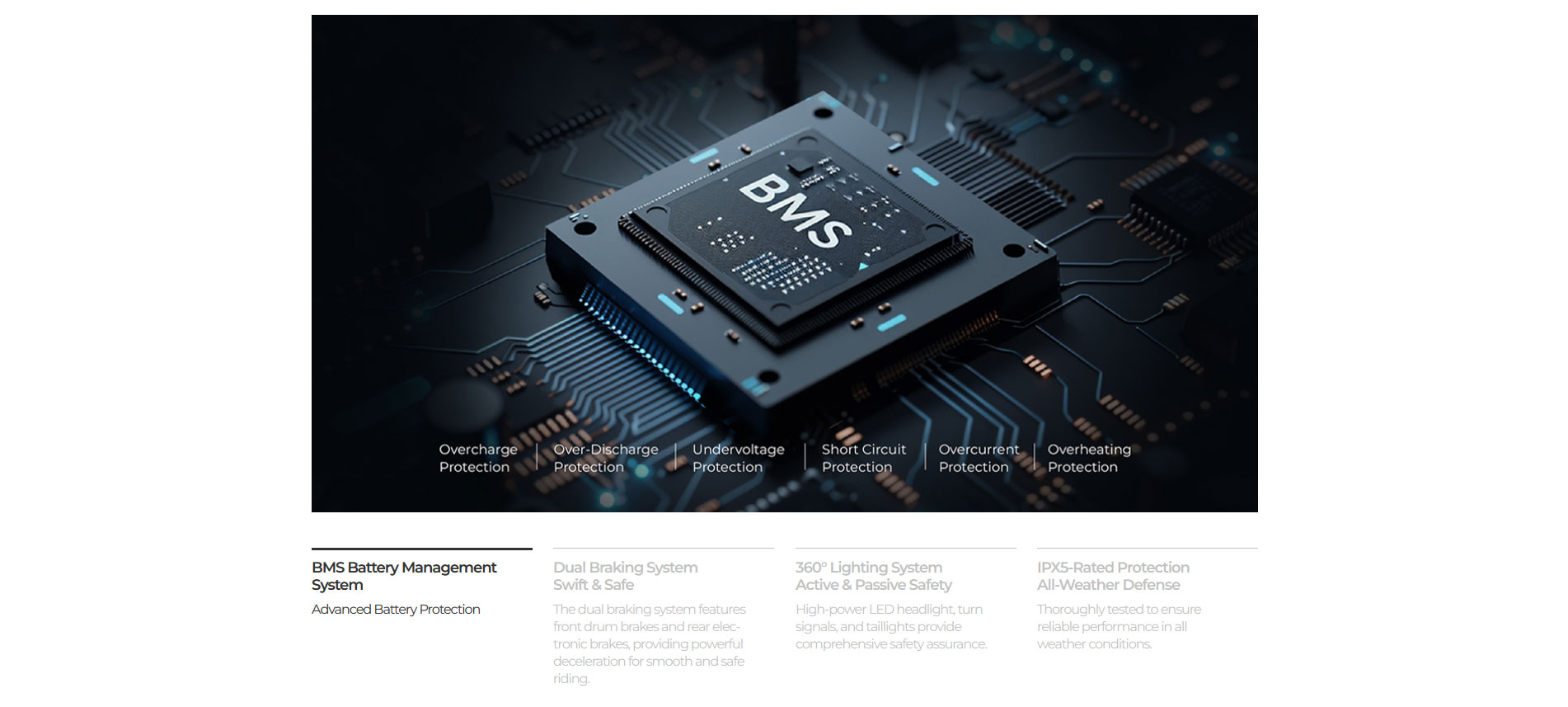 BMS

Overcharge Protection | Over-Discharge Protection | Undervoltage Protection | Short Circuit Protection | Overcurrent Protection | Overheating Protection

BMS Battery Management System

Advanced Battery Protection

Dual Braking System
Swift & Safe

The dual braking system features front drum brakes and rear electronic brakes, providing powerful deceleration for smooth and safe riding.

360° Lighting System
Active & Passive Safety

High-power LED headlight, turn signals, and taillights provide comprehensive safety assurance.

IPX5-Rated Protection
All-Weather Defense

Thoroughly tested to ensure reliable performance in all weather conditions.